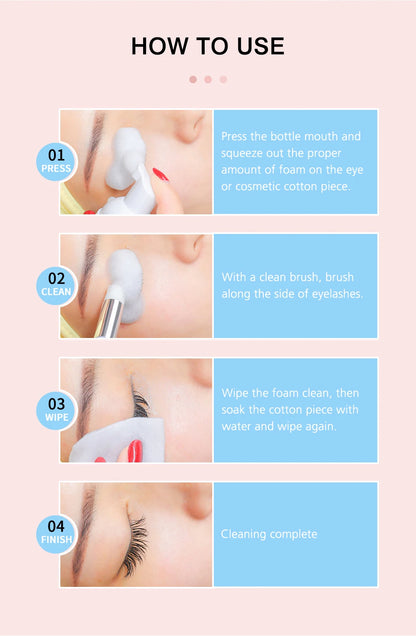 HOW TO USE

01
PRESS

Press the bottle mouth and squeeze out the proper amount of foam on the eye or cosmetic cotton piece.

02
CLEAN

With a clean brush, brush along the side of eyelashes.

03
WIPE

Wipe the foam clean, then soak the cotton piece with water and wipe again.

04
FINISH

Cleaning complete